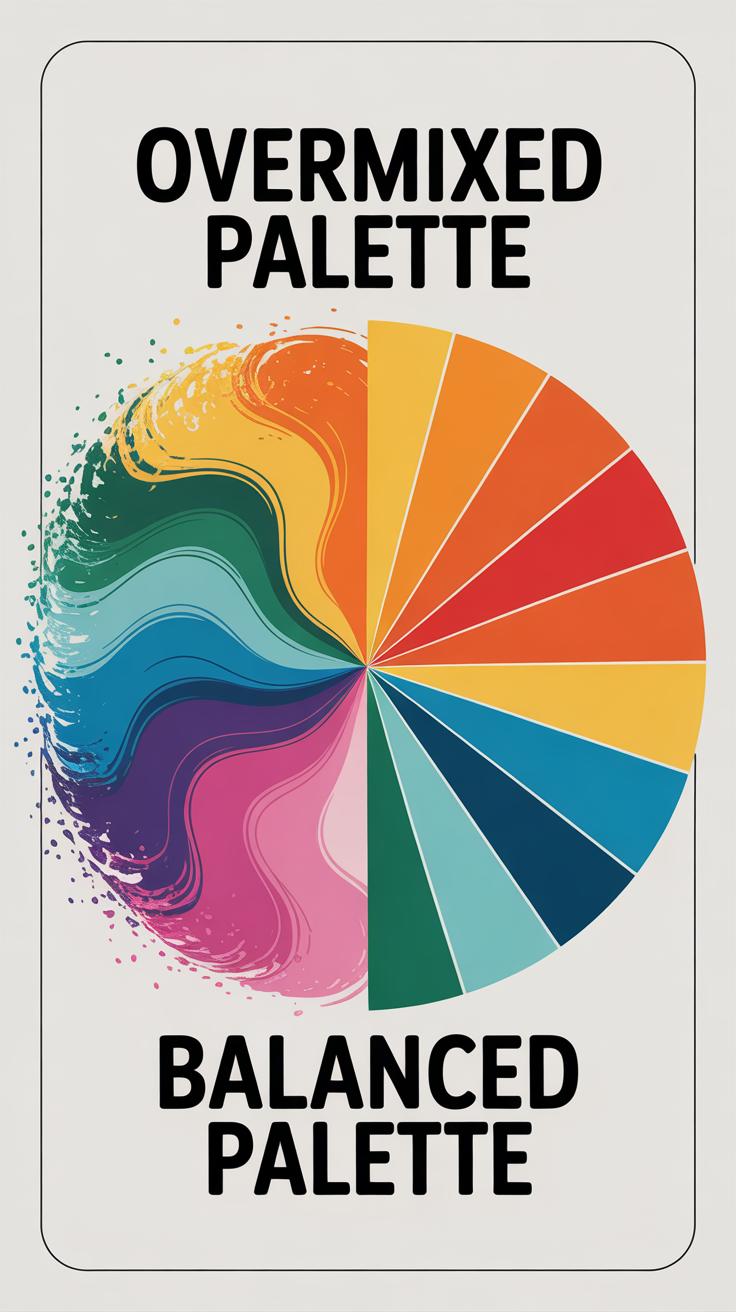 OVERMIXED PALETTE

BALANCED PALETTE